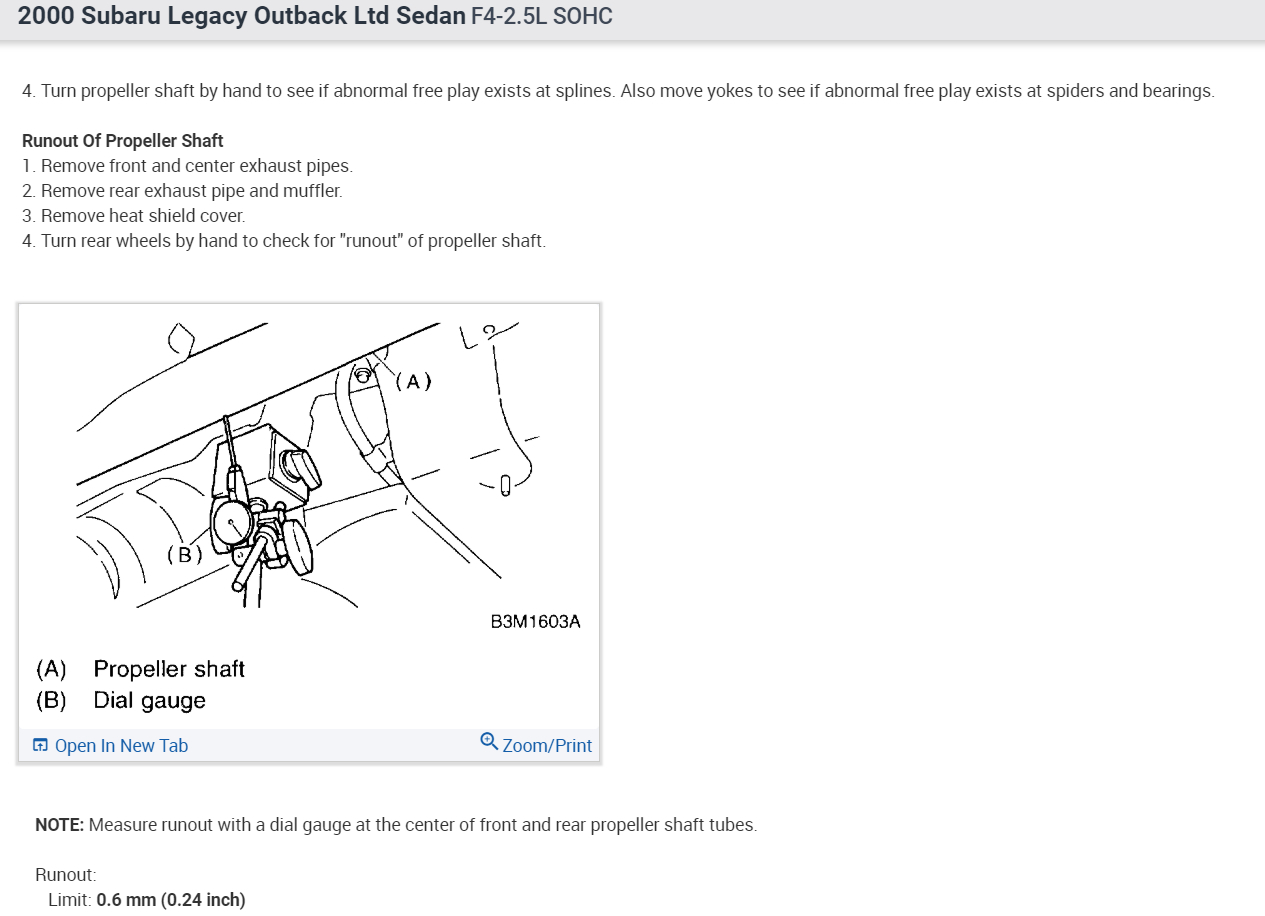 2000 Subaru Legacy Outback Ltd Sedan F4-2.5L SOHC

4. Turn propeller shaft by hand to see if abnormal free play exists at splines. Also move yokes to see if abnormal free play exists at spiders and bearings.

Runout Of Propeller Shaft
1. Remove front and center exhaust pipes.
2. Remove rear exhaust pipe and muffler.
3. Remove heat shield cover.
4. Turn rear wheels by hand to check for "runout" of propeller shaft.

(A)
(B)
B3M1603A
(A) Propeller shaft
(B) Dial gauge

Open In New Tab
Zoom/Print

NOTE: Measure runout with a dial gauge at the center of front and rear propeller shaft tubes.

Runout:
Limit: 0.6 mm (0.24 inch)