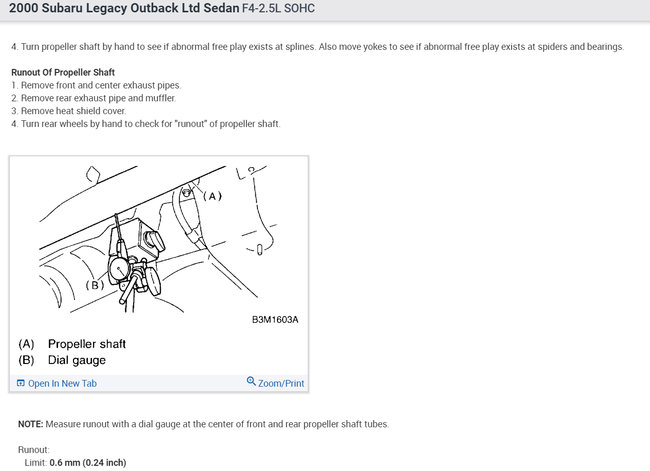 2000 Subaru Legacy Outback Ltd Sedan F4-2.5L SOHC

4. Turn propeller shaft by hand to see if abnormal free play exists at splines. Also move yokes to see if abnormal free play exists at spiders and bearings.

Runout Of Propeller Shaft
1. Remove front and center exhaust pipes.
2. Remove rear exhaust pipe and muffler.
3. Remove heat shield cover.
4. Turn rear wheels by hand to check for "runout" of propeller shaft.

(A)

(B)

B3M1603A

(A) Propeller shaft
(B) Dial gauge

Open In New Tab

Zoom/Print

NOTE: Measure runout with a dial gauge at the center of front and rear propeller shaft tubes.

Runout:
Limit: 0.6 mm (0.24 inch)