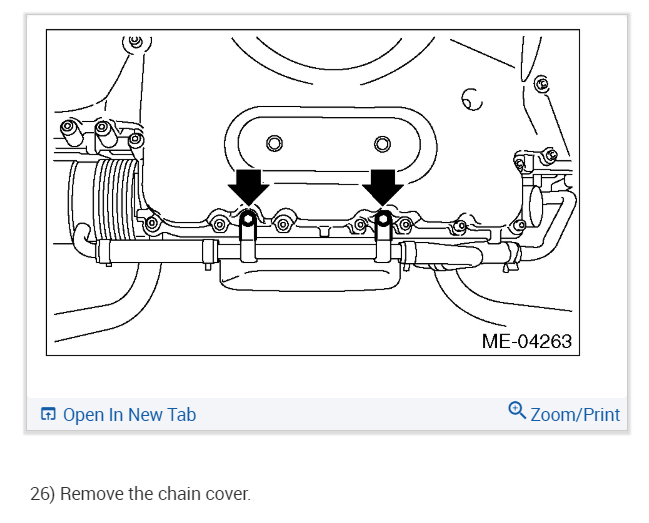 ME-04263

Open In New Tab

Zoom/Print

26) Remove the chain cover.