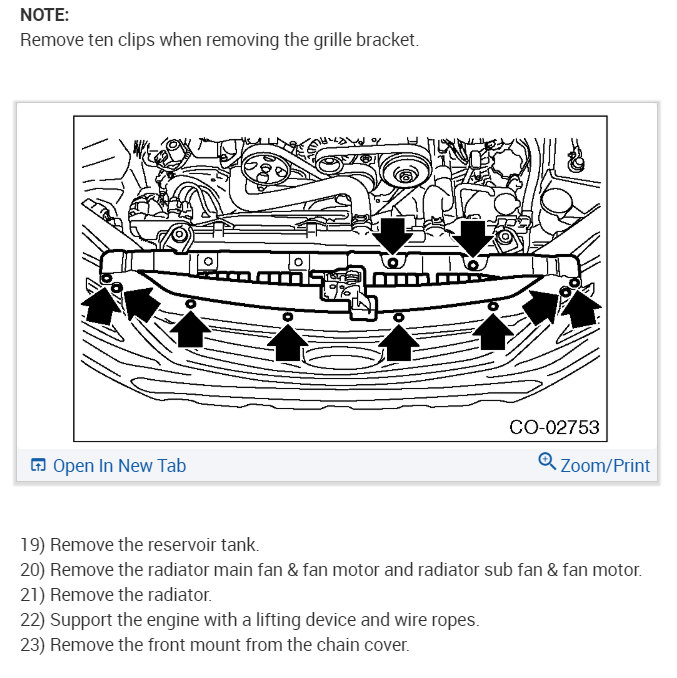 NOTE:
Remove ten clips when removing the grille bracket.

CO-02753

Open In New Tab

Zoom/Print

19) Remove the reservoir tank.
20) Remove the radiator main fan & fan motor and radiator sub fan & fan motor.
21) Remove the radiator.
22) Support the engine with a lifting device and wire ropes.
23) Remove the front mount from the chain cover.