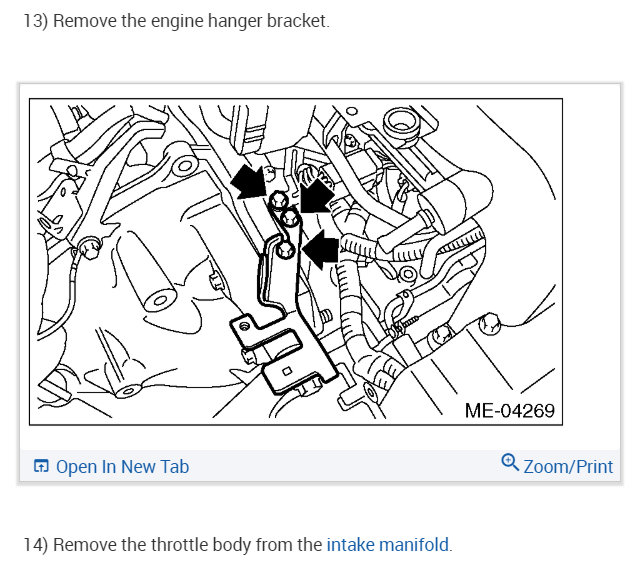 13) Remove the engine hanger bracket.

ME-04269

Open In New Tab

Zoom/Print

14) Remove the throttle body from the intake manifold.