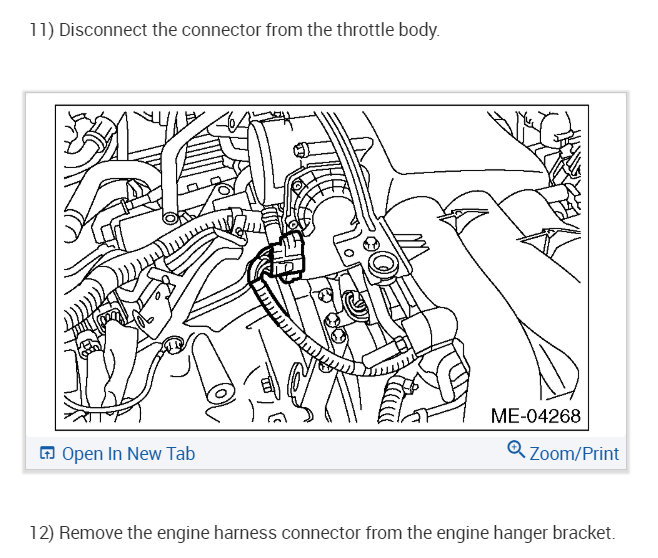 11) Disconnect the connector from the throttle body.

ME-04268

Open In New Tab

Zoom/Print

12) Remove the engine harness connector from the engine hanger bracket.