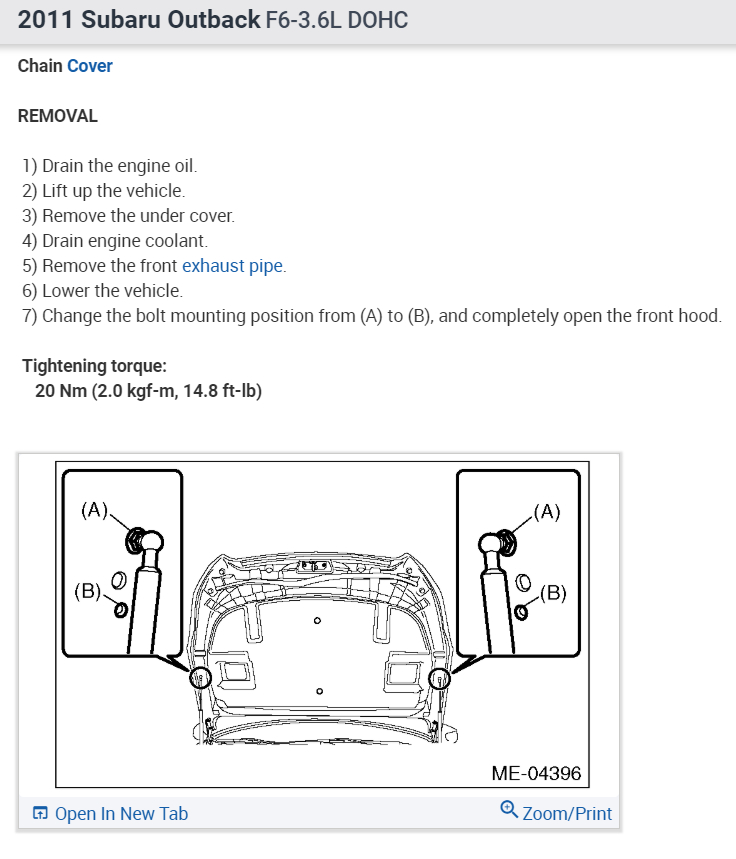 2011 Subaru Outback F6-3.6L DOHC

Chain Cover

REMOVAL

1) Drain the engine oil.
2) Lift up the vehicle.
3) Remove the under cover.
4) Drain engine coolant.
5) Remove the front exhaust pipe.
6) Lower the vehicle.
7) Change the bolt mounting position from (A) to (B), and completely open the front hood.

Tightening torque:
20 Nm (2.0 kgf-m, 14.8 ft-lb)

(A)
(B)
(A)
(B)
ME-04396

Open In New Tab
Zoom/Print