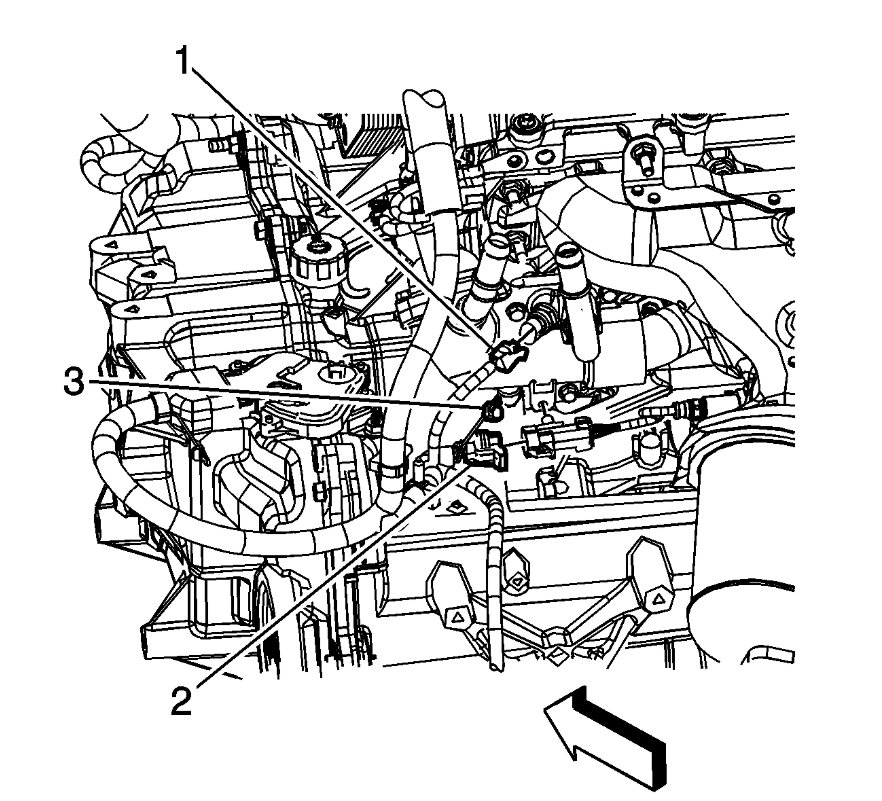 1
3
2