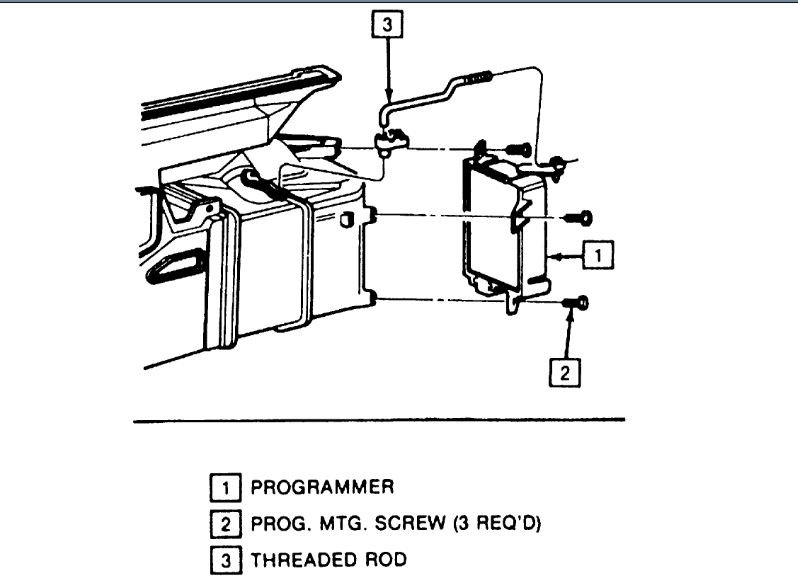 3

1

2

1 PROGRAMMER
2 PROG. MTG. SCREW (3 REQ'D)
3 THREADED ROD