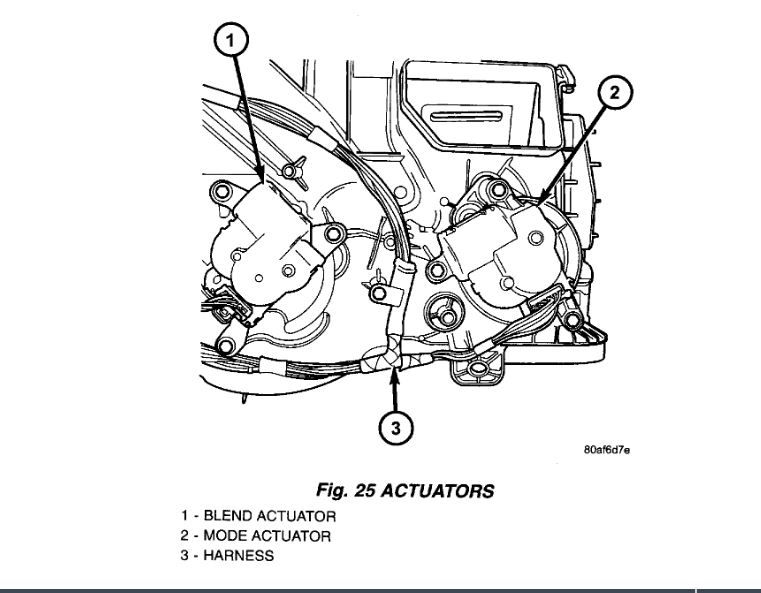 1

2

3

80af6d7e

Fig. 25 ACTUATORS

1 - BLEND ACTUATOR
2 - MODE ACTUATOR
3 - HARNESS