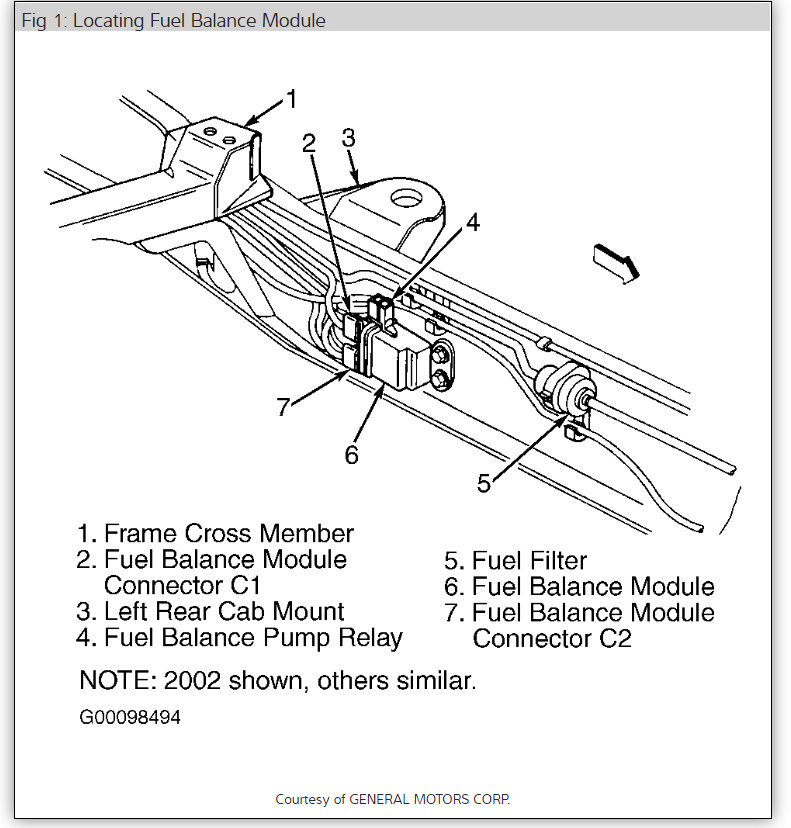 Fig 1: Locating Fuel Balance Module

1

2

3

4

7

6

5

1. Frame Cross Member
2. Fuel Balance Module Connector C1
3. Left Rear Cab Mount
4. Fuel Balance Pump Relay

5. Fuel Filter
6. Fuel Balance Module
7. Fuel Balance Module Connector C2

NOTE: 2002 shown, others similar.

G00098494

Courtesy of GENERAL MOTORS CORP.