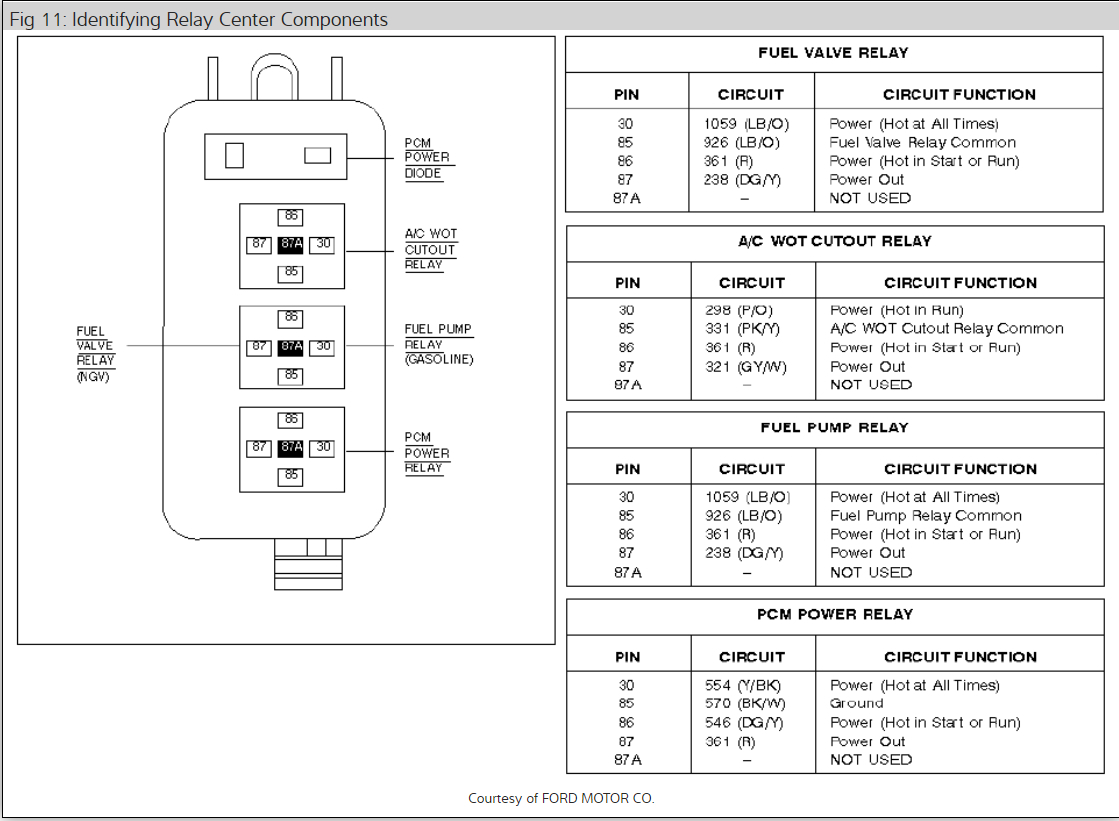 Fig 11: Identifying Relay Center Components

PCM POWER DIODE

86
87 87A 30
85

A/C WOT CUTOUT RELAY

FUEL VALVE RELAY (NGV)

86
87 87A 30
85

FUEL PUMP RELAY (GASOLINE)

86
87 87A 30
85

PCM POWER RELAY

FUEL VALVE RELAY

| PIN | CIRCUIT | CIRCUIT FUNCTION |
|---|---|---|
| 30 | 1059 (LB/O) | Power (Hot at All Times) |
| 85 | 926 (LB/O) | Fuel Valve Relay Common |
| 86 | 361 (R) | Power (Hot in Start or Run) |
| 87 | 238 (DG/Y) | Power Out |
| 87A | – | NOT USED |

A/C WOT CUTOUT RELAY

| PIN | CIRCUIT | CIRCUIT FUNCTION |
|---|---|---|
| 30 | 298 (P/O) | Power (Hot in Run) |
| 85 | 331 (PK/Y) | A/C WOT Cutout Relay Common |
| 86 | 361 (R) | Power (Hot in Start or Run) |
| 87 | 321 (GY/W) | Power Out |
| 87A | – | NOT USED |

FUEL PUMP RELAY

| PIN | CIRCUIT | CIRCUIT FUNCTION |
|---|---|---|
| 30 | 1059 (LB/O) | Power (Hot at All Times) |
| 85 | 926 (LB/O) | Fuel Pump Relay Common |
| 86 | 361 (R) | Power (Hot in Start or Run) |
| 87 | 238 (DG/Y) | Power Out |
| 87A | – | NOT USED |

PCM POWER RELAY

| PIN | CIRCUIT | CIRCUIT FUNCTION |
|---|---|---|
| 30 | 554 (Y/BK) | Power (Hot at All Times) |
| 85 | 570 (BK/W) | Ground |
| 86 | 546 (DG/Y) | Power (Hot in Start or Run) |
| 87 | 361 (R) | Power Out |
| 87A | – | NOT USED |

Courtesy of FORD MOTOR CO.