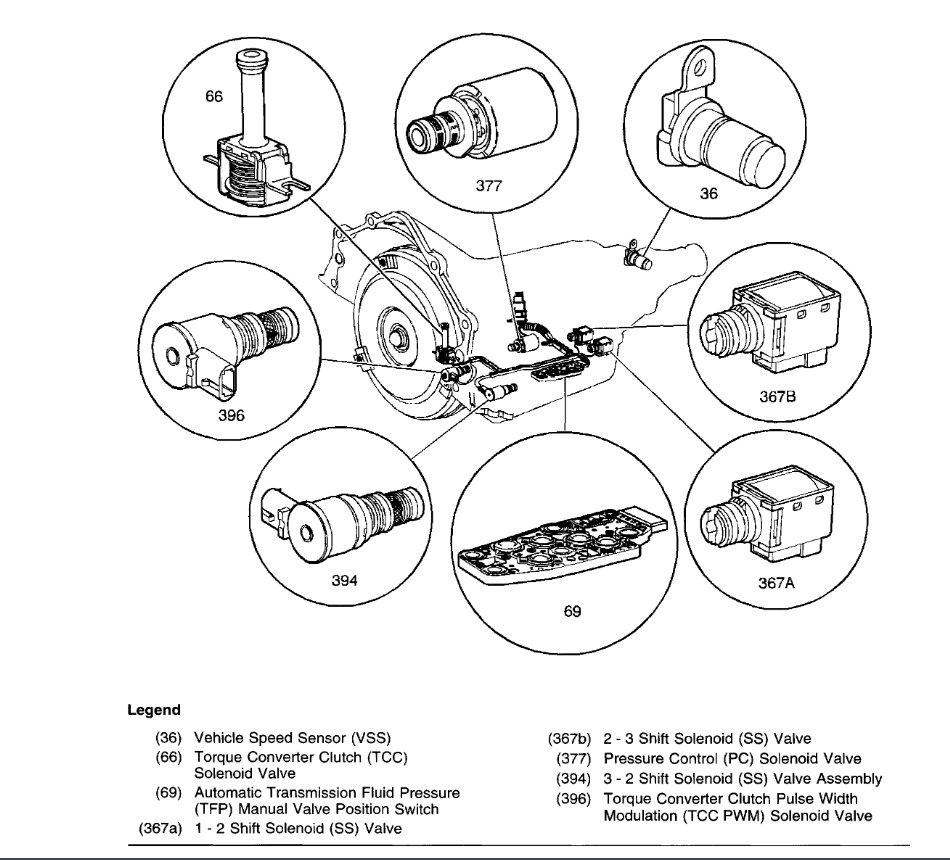 66

377

36

396

367B

394

69

367A

Legend

(36) Vehicle Speed Sensor (VSS)
(66) Torque Converter Clutch (TCC) Solenoid Valve
(69) Automatic Transmission Fluid Pressure (TFP) Manual Valve Position Switch
(367a) 1 - 2 Shift Solenoid (SS) Valve

(367b) 2 - 3 Shift Solenoid (SS) Valve
(377) Pressure Control (PC) Solenoid Valve
(394) 3 - 2 Shift Solenoid (SS) Valve Assembly
(396) Torque Converter Clutch Pulse Width Modulation (TCC PWM) Solenoid Valve