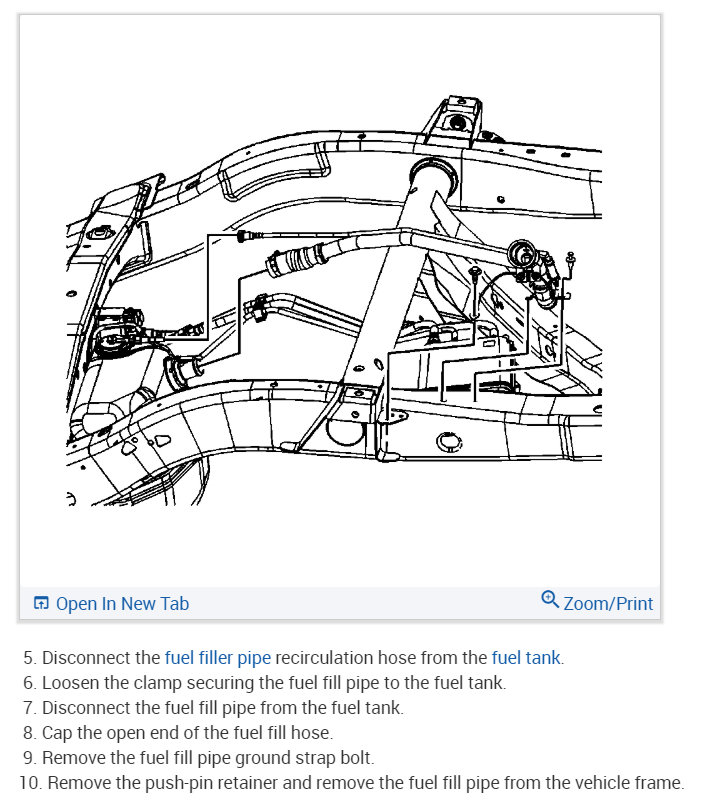 Open In New Tab

Zoom/Print

5. Disconnect the fuel filler pipe recirculation hose from the fuel tank.
6. Loosen the clamp securing the fuel fill pipe to the fuel tank.
7. Disconnect the fuel fill pipe from the fuel tank.
8. Cap the open end of the fuel fill hose.
9. Remove the fuel fill pipe ground strap bolt.
10. Remove the push-pin retainer and remove the fuel fill pipe from the vehicle frame.