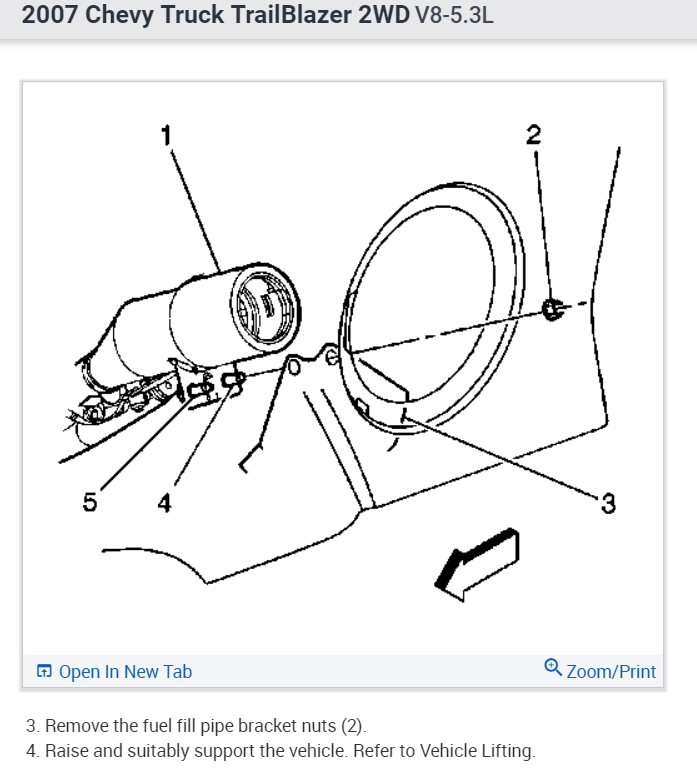 2007 Chevy Truck TrailBlazer 2WD V8-5.3L

1

2

5

4

3

Open In New Tab

Zoom/Print

3. Remove the fuel fill pipe bracket nuts (2).
4. Raise and suitably support the vehicle. Refer to Vehicle Lifting.