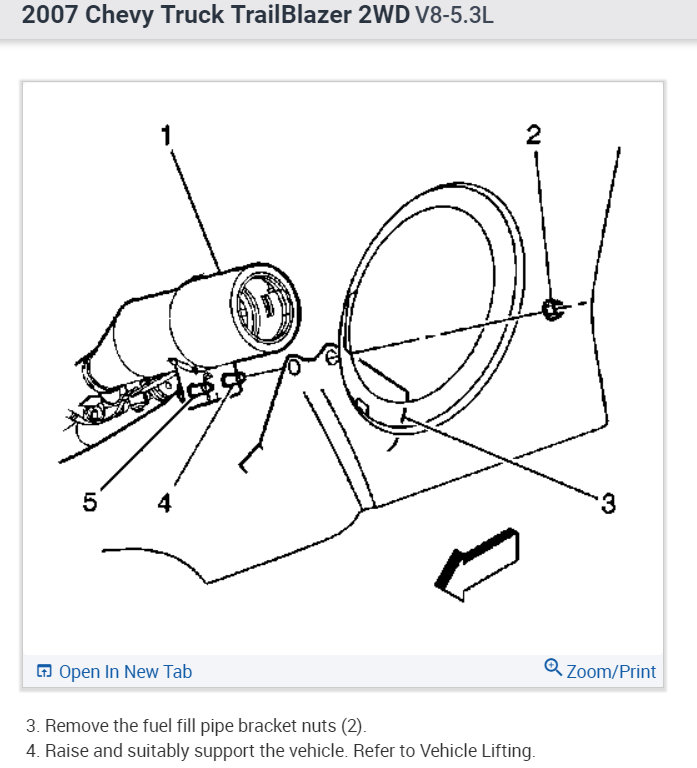 2007 Chevy Truck TrailBlazer 2WD V8-5.3L

1

2

5

4

3

Open In New Tab

Zoom/Print

3. Remove the fuel fill pipe bracket nuts (2).
4. Raise and suitably support the vehicle. Refer to Vehicle Lifting.