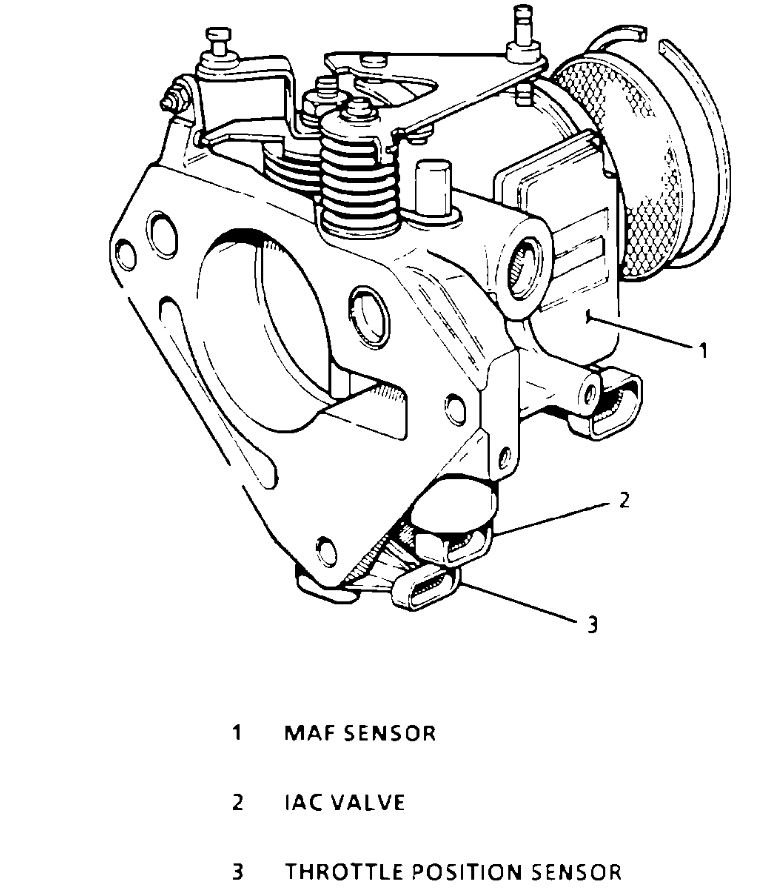 1

2

3

1 MAF SENSOR

2 IAC VALVE

3 THROTTLE POSITION SENSOR