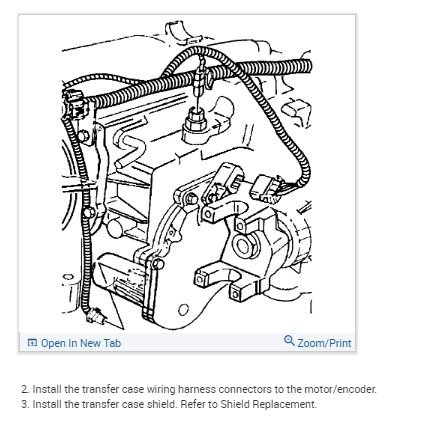 Open In New Tab

Zoom/Print

2. Install the transfer case wiring harness connectors to the motor/encoder.
3. Install the transfer case shield. Refer to Shield Replacement.