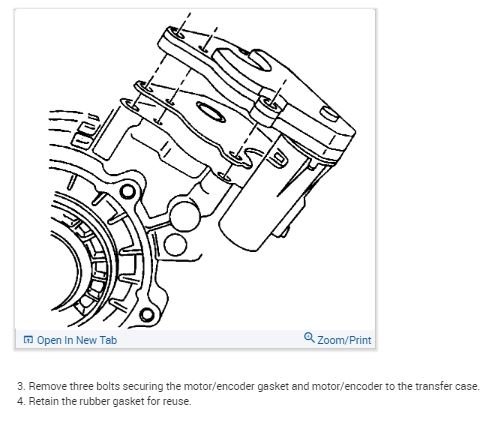 Open In New Tab

Zoom/Print

3. Remove three bolts securing the motor/encoder gasket and motor/encoder to the transfer case.
4. Retain the rubber gasket for reuse.