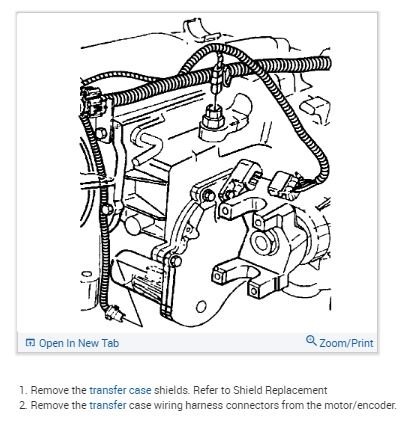 Open In New Tab

Zoom/Print

1. Remove the transfer case shields. Refer to Shield Replacement
2. Remove the transfer case wiring harness connectors from the motor/encoder.