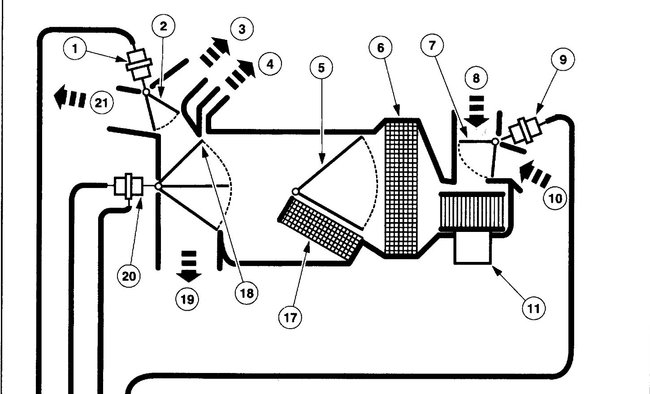 1
2
3
4
21
5
6
7
8
9
10
20
19
18
17
11