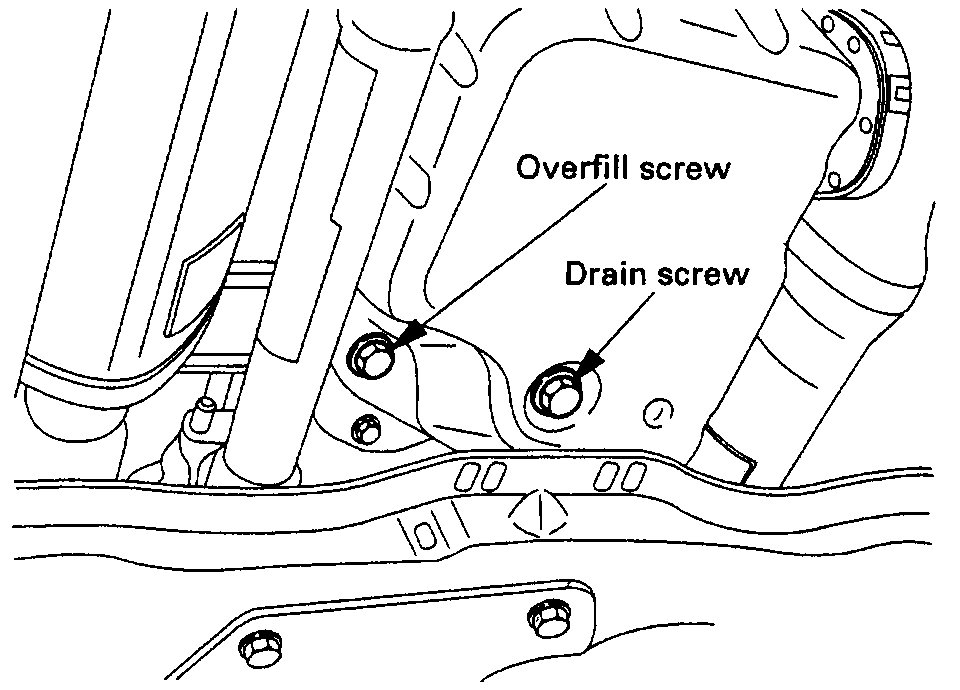 Overfill screw

Drain screw