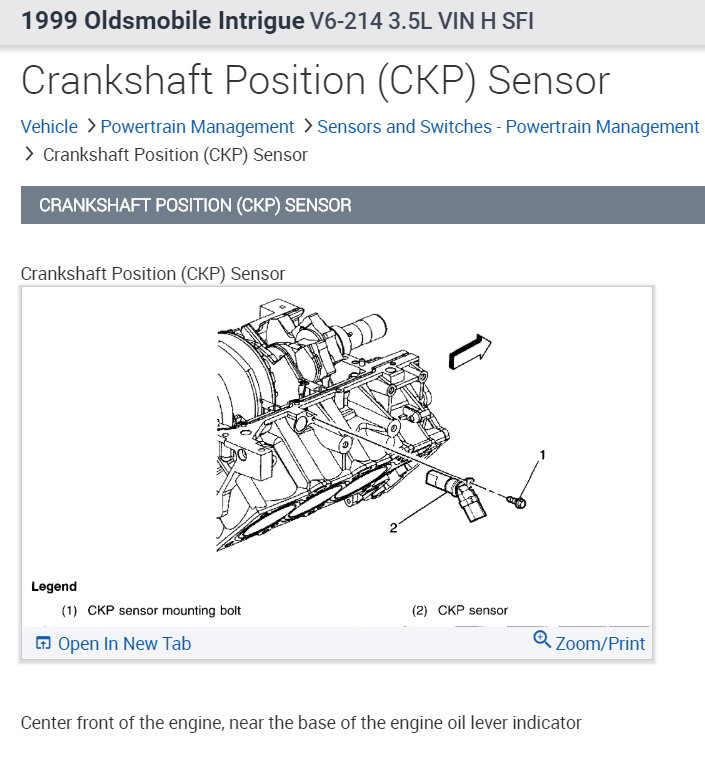 1999 Oldsmobile Intrigue V6-214 3.5L VIN H SFI

Crankshaft Position (CKP) Sensor

Vehicle > Powertrain Management > Sensors and Switches - Powertrain Management > Crankshaft Position (CKP) Sensor

CRANKSHAFT POSITION (CKP) SENSOR

Crankshaft Position (CKP) Sensor

1

2

Legend

(1) CKP sensor mounting bolt

(2) CKP sensor

Open In New Tab

Zoom/Print

Center front of the engine, near the base of the engine oil lever indicator