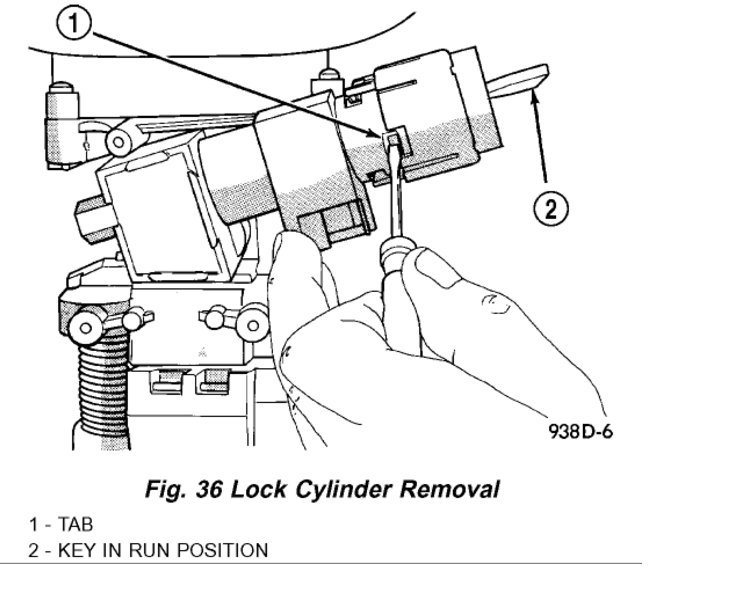 1

2

938D-6

Fig. 36 Lock Cylinder Removal

1 - TAB
2 - KEY IN RUN POSITION