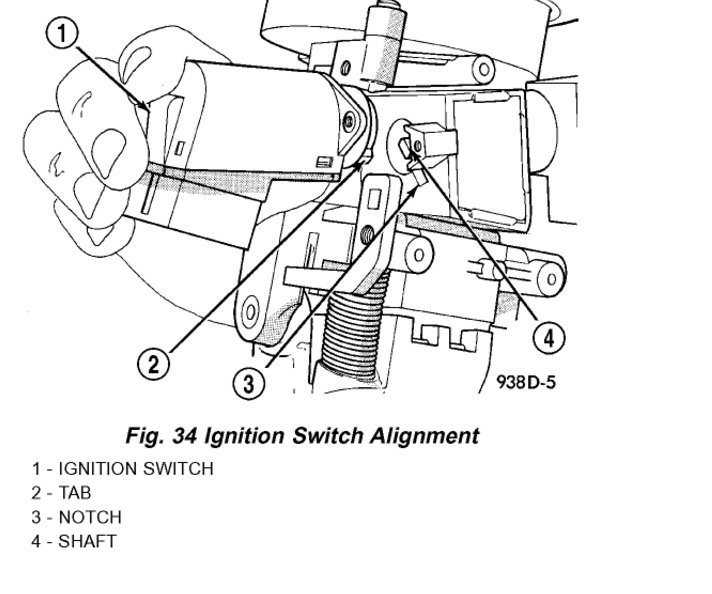 1

2

3

4

938D-5

Fig. 34 Ignition Switch Alignment

1 - IGNITION SWITCH
2 - TAB
3 - NOTCH
4 - SHAFT