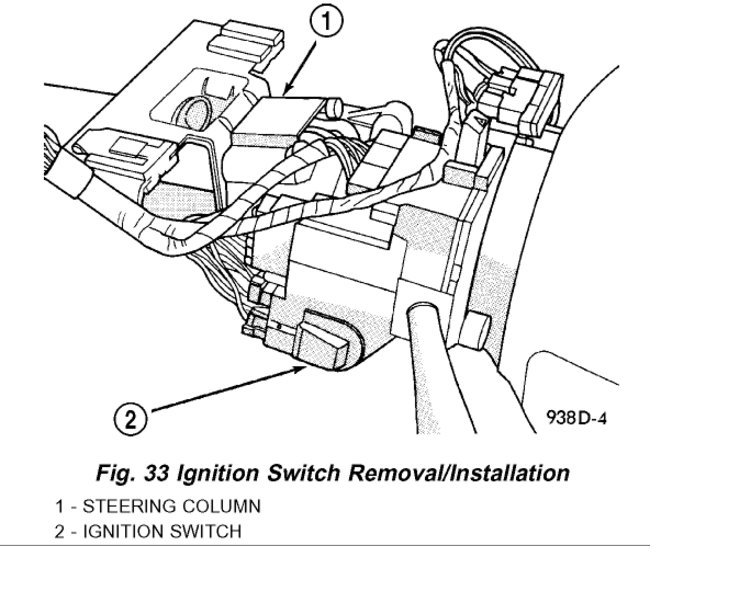 1

2

938D-4

Fig. 33 Ignition Switch Removal/Installation

1 - STEERING COLUMN
2 - IGNITION SWITCH