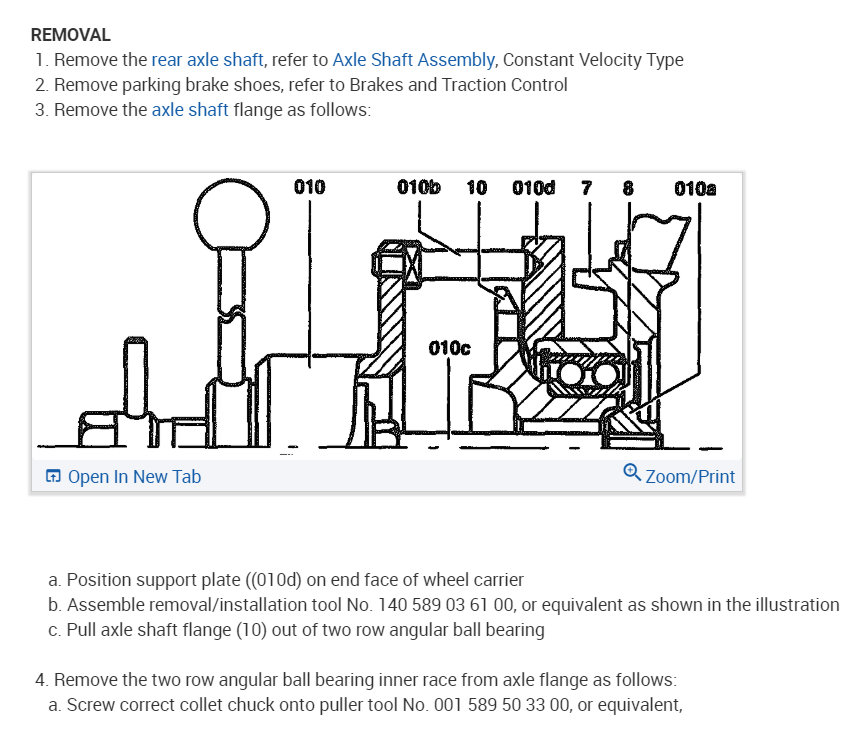 REMOVAL
1. Remove the rear axle shaft, refer to Axle Shaft Assembly, Constant Velocity Type
2. Remove parking brake shoes, refer to Brakes and Traction Control
3. Remove the axle shaft flange as follows:

010 010b 10 010d 7 8 010a
010c

Open In New Tab
Zoom/Print

a. Position support plate ((010d) on end face of wheel carrier
b. Assemble removal/installation tool No. 140 589 03 61 00, or equivalent as shown in the illustration
c. Pull axle shaft flange (10) out of two row angular ball bearing

4. Remove the two row angular ball bearing inner race from axle flange as follows:
a. Screw correct collet chuck onto puller tool No. 001 589 50 33 00, or equivalent,