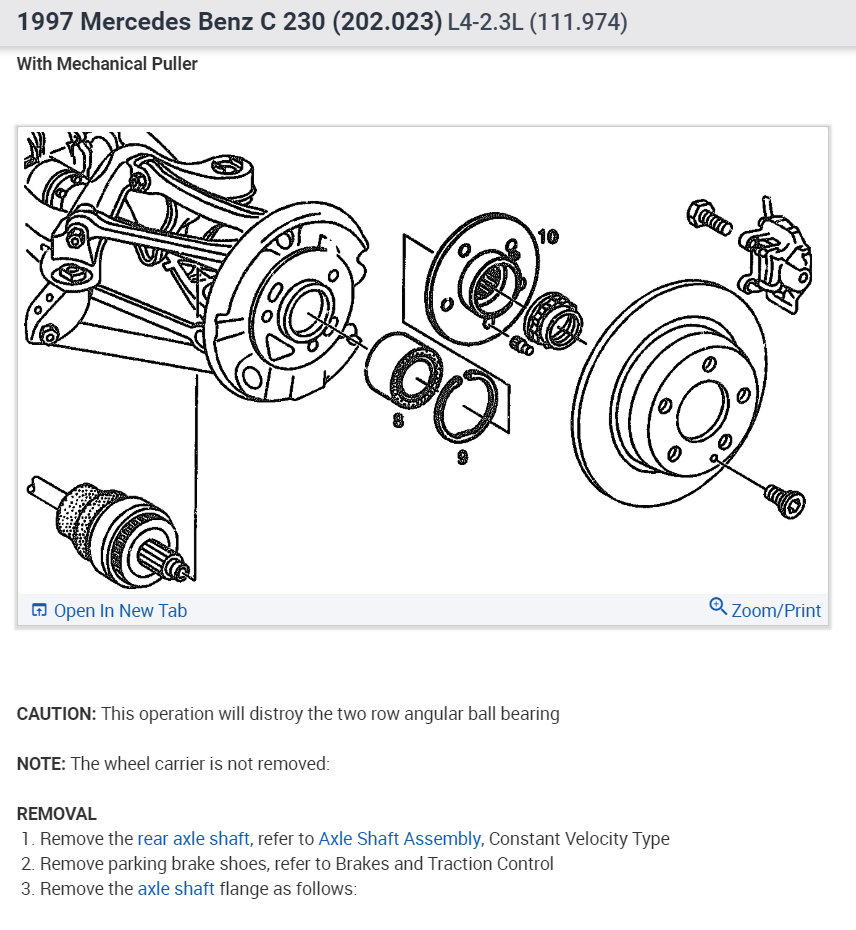 1997 Mercedes Benz C 230 (202.023) L4-2.3L (111.974)

With Mechanical Puller

10
8
9

Open In New Tab
Zoom/Print

CAUTION: This operation will distroy the two row angular ball bearing

NOTE: The wheel carrier is not removed:

REMOVAL
1. Remove the rear axle shaft, refer to Axle Shaft Assembly, Constant Velocity Type
2. Remove parking brake shoes, refer to Brakes and Traction Control
3. Remove the axle shaft flange as follows: