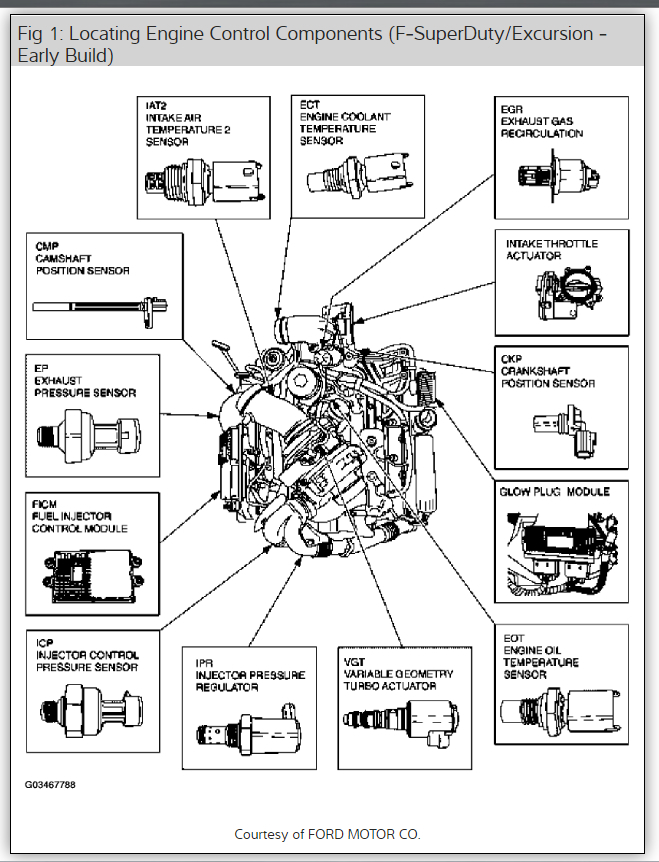 Fig 1: Locating Engine Control Components (F-SuperDuty/Excursion - Early Build)

IAT2
INTAKE AIR TEMPERATURE 2 SENSOR

ECT
ENGINE COOLANT TEMPERATURE SENSOR

EGR
EXHAUST GAS RECIRCULATION

CMP
CAMSHAFT POSITION SENSOR

INTAKE THROTTLE ACTUATOR

EP
EXHAUST PRESSURE SENSOR

CKP
CRANKSHAFT POSITION SENSOR

FICM
FUEL INJECTOR CONTROL MODULE

GLOW PLUG MODULE

ICP
INJECTOR CONTROL PRESSURE SENSOR

IPR
INJECTOR PRESSURE REGULATOR

VGT
VARIABLE GEOMETRY TURBO ACTUATOR

EOT
ENGINE OIL TEMPERATURE SENSOR

G03467788

Courtesy of FORD MOTOR CO.