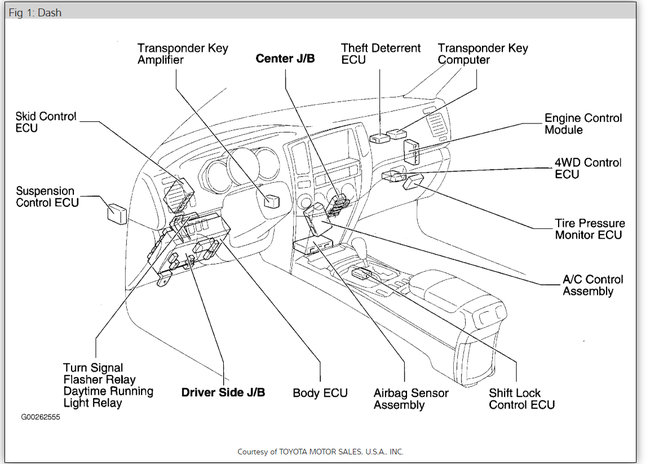 Fig 1: Dash

Transponder Key Amplifier

Center J/B

Theft Deterrent ECU

Transponder Key Computer

Skid Control ECU

Engine Control Module

4WD Control ECU

Suspension Control ECU

Tire Pressure Monitor ECU

A/C Control Assembly

Turn Signal Flasher Relay Daytime Running Light Relay

Driver Side J/B

Body ECU

Airbag Sensor Assembly

Shift Lock Control ECU

G00262555

Courtesy of TOYOTA MOTOR SALES, U.S.A., INC.