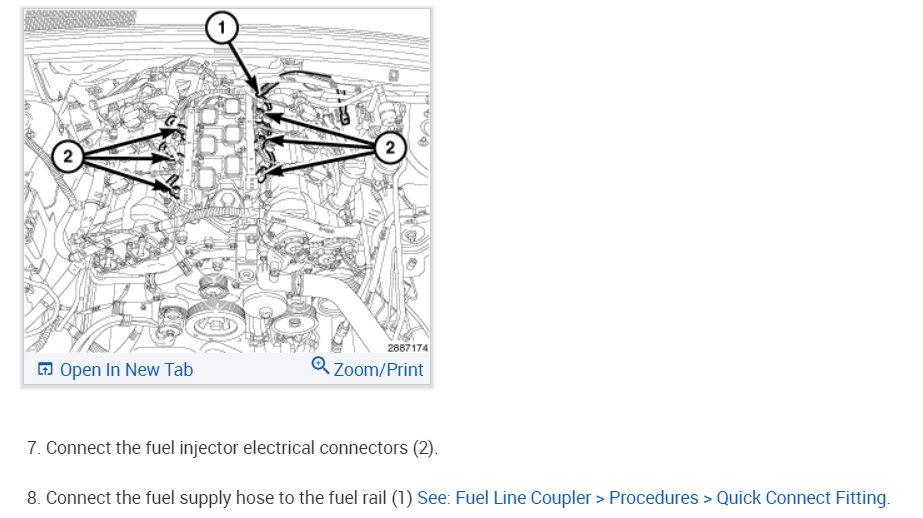 1

2

2

2887174

Open In New Tab

Zoom/Print

7. Connect the fuel injector electrical connectors (2).

8. Connect the fuel supply hose to the fuel rail (1) See: Fuel Line Coupler > Procedures > Quick Connect Fitting.