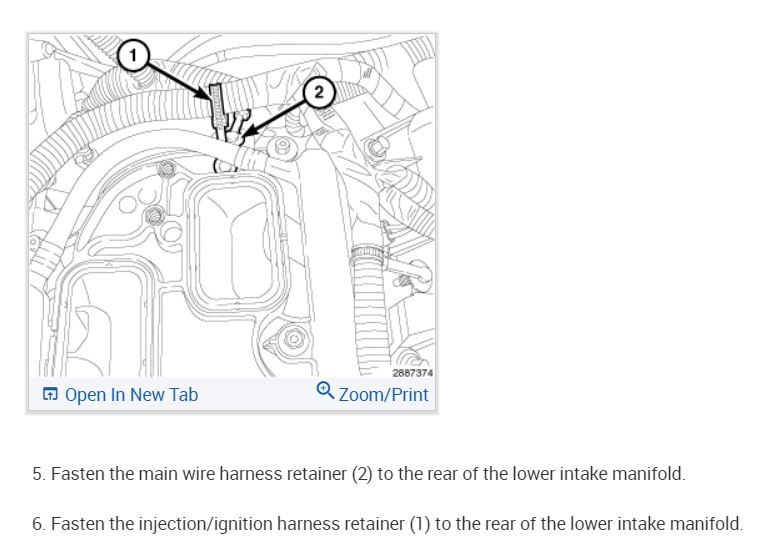 1
2
2887374
Open In New Tab
Zoom/Print

5. Fasten the main wire harness retainer (2) to the rear of the lower intake manifold.

6. Fasten the injection/ignition harness retainer (1) to the rear of the lower intake manifold.