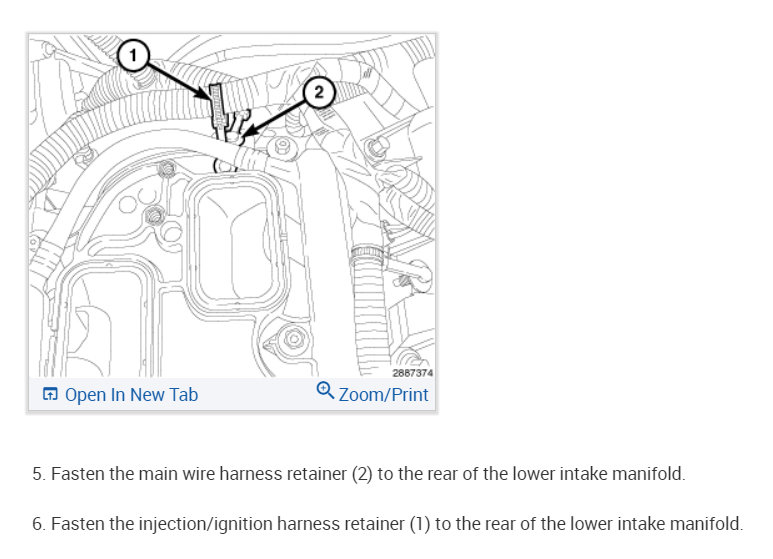 1
2
2887374
Open In New Tab
Zoom/Print

5. Fasten the main wire harness retainer (2) to the rear of the lower intake manifold.

6. Fasten the injection/ignition harness retainer (1) to the rear of the lower intake manifold.