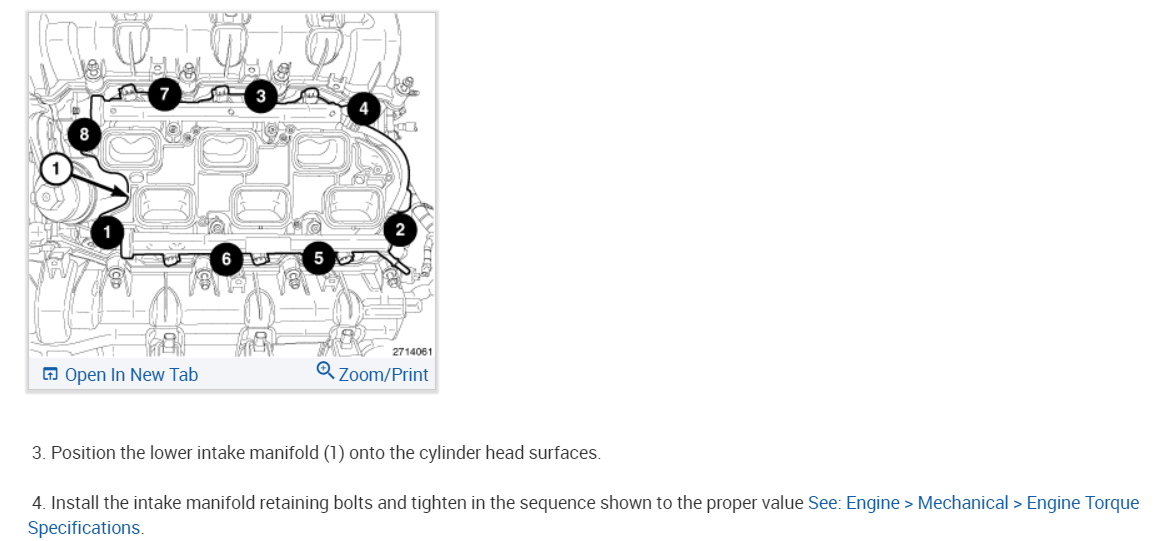 7
3
4
8
1
1
2
6
5
2714061
Open In New Tab
Zoom/Print

3. Position the lower intake manifold (1) onto the cylinder head surfaces.

4. Install the intake manifold retaining bolts and tighten in the sequence shown to the proper value See: Engine > Mechanical > Engine Torque Specifications.