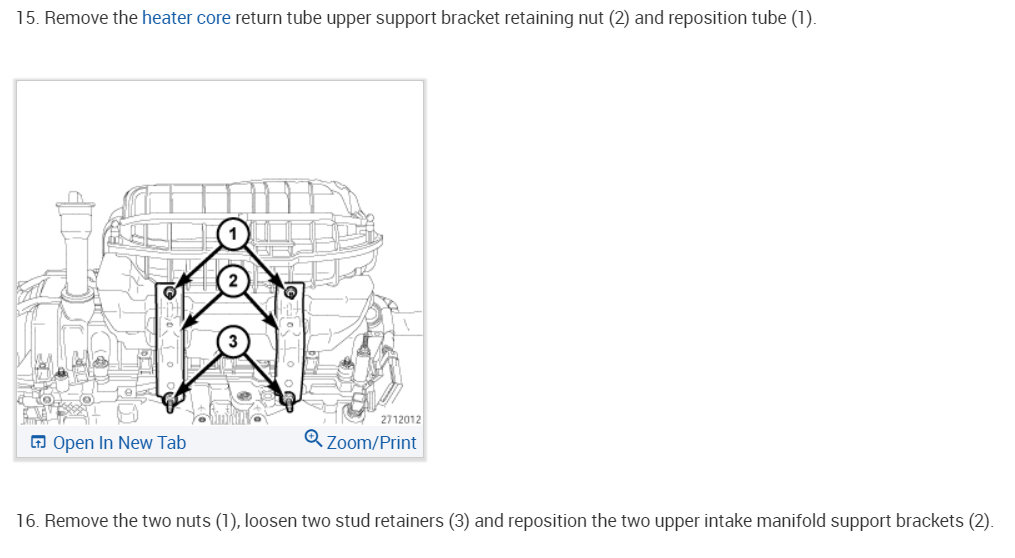 15. Remove the heater core return tube upper support bracket retaining nut (2) and reposition tube (1).

1
2
3
2712012
Open In New Tab
Zoom/Print

16. Remove the two nuts (1), loosen two stud retainers (3) and reposition the two upper intake manifold support brackets (2).