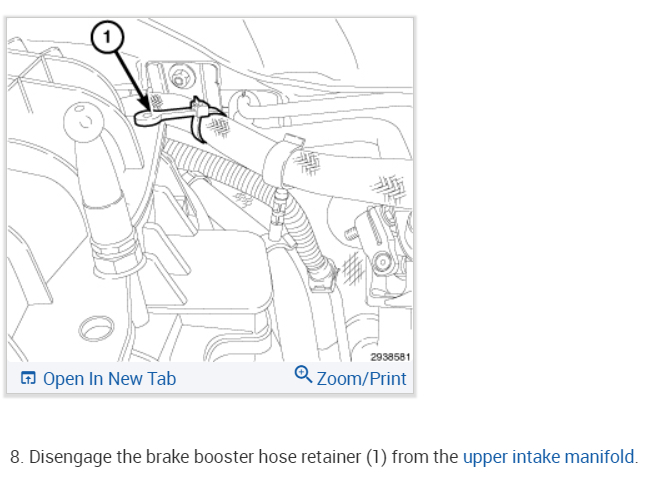 1

2938581

Open In New Tab

Zoom/Print

8. Disengage the brake booster hose retainer (1) from the upper intake manifold.