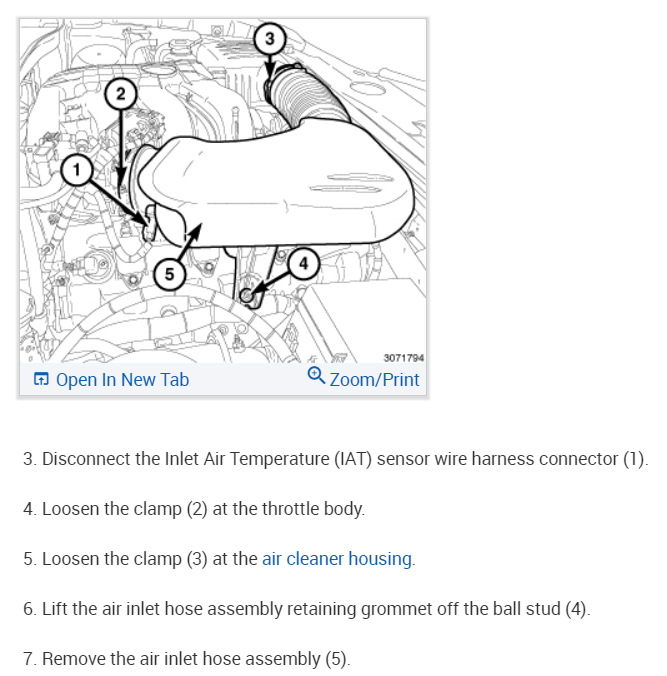 3
2
1
5
4
3071794
Open In New Tab
Zoom/Print

3. Disconnect the Inlet Air Temperature (IAT) sensor wire harness connector (1).

4. Loosen the clamp (2) at the throttle body.

5. Loosen the clamp (3) at the air cleaner housing.

6. Lift the air inlet hose assembly retaining grommet off the ball stud (4).

7. Remove the air inlet hose assembly (5).