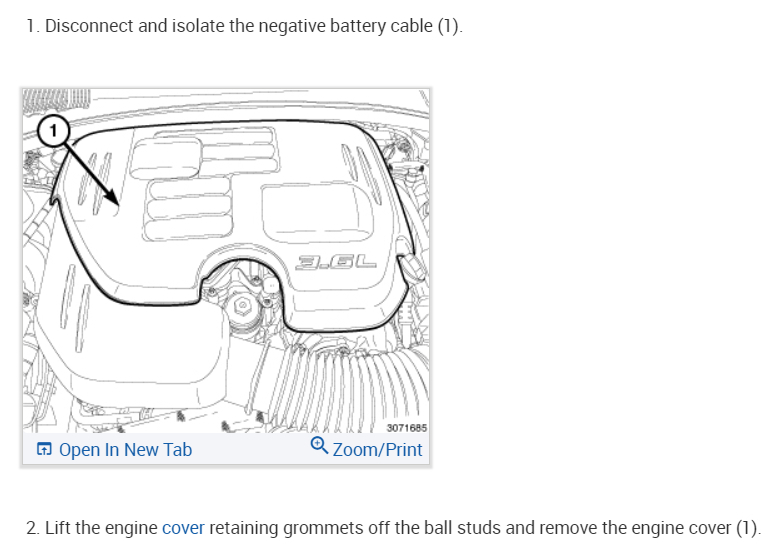 1. Disconnect and isolate the negative battery cable (1).

1

3.6L

3071685

Open In New Tab

Zoom/Print

2. Lift the engine cover retaining grommets off the ball studs and remove the engine cover (1).