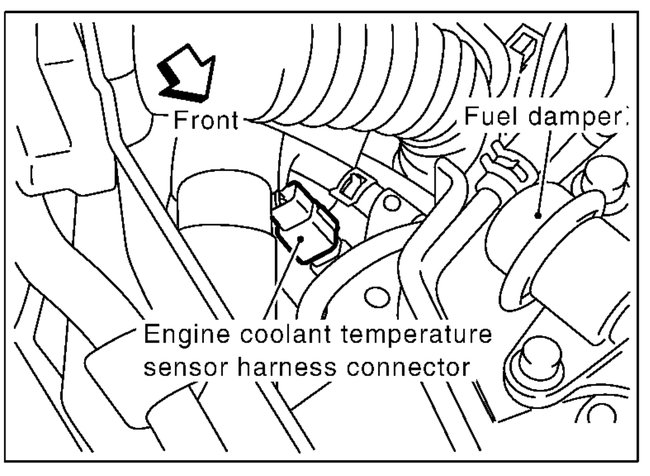 Front

Fuel damper

Engine coolant temperature sensor harness connector