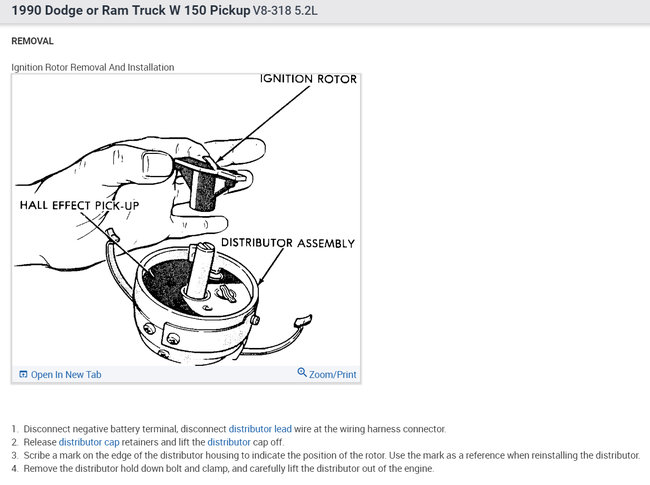 1990 Dodge or Ram Truck W 150 Pickup V8-318 5.2L

REMOVAL

Ignition Rotor Removal And Installation

IGNITION ROTOR

HALL EFFECT PICK-UP

DISTRIBUTOR ASSEMBLY

Open In New Tab

Zoom/Print

1. Disconnect negative battery terminal, disconnect distributor lead wire at the wiring harness connector.
2. Release distributor cap retainers and lift the distributor cap off.
3. Scribe a mark on the edge of the distributor housing to indicate the position of the rotor. Use the mark as a reference when reinstalling the distributor.
4. Remove the distributor hold down bolt and clamp, and carefully lift the distributor out of the engine.