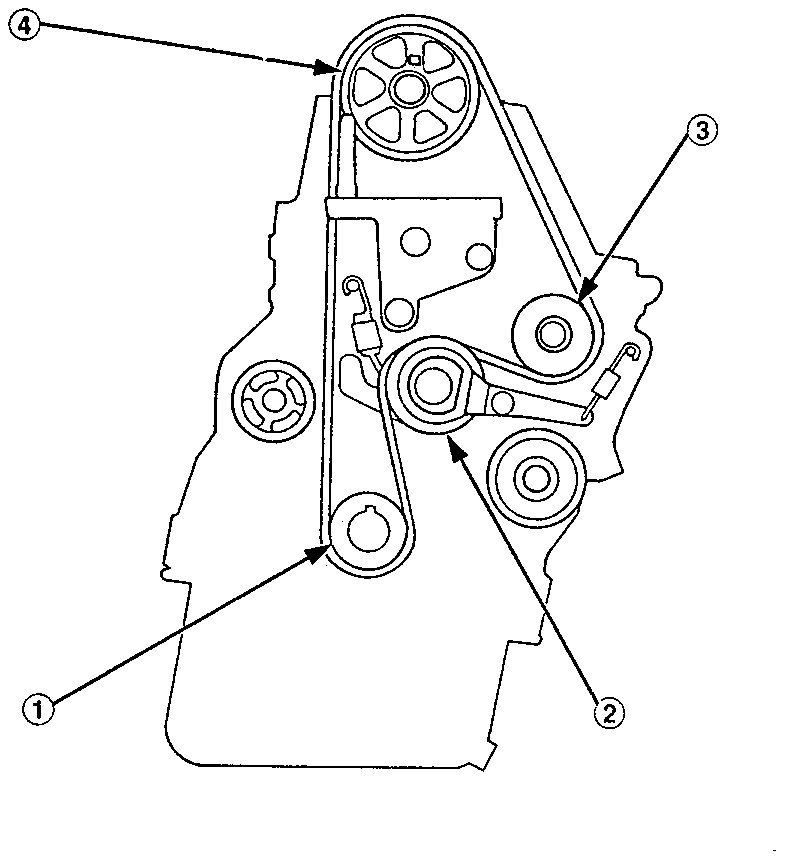 4
3
1
2