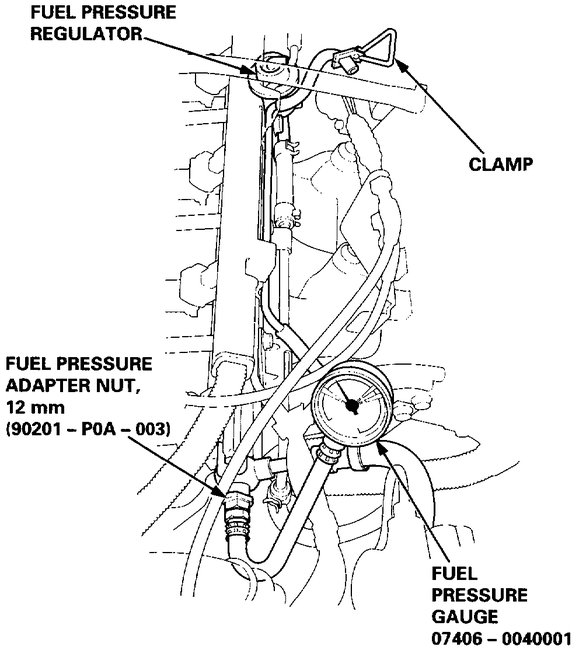 FUEL PRESSURE REGULATOR

CLAMP

FUEL PRESSURE ADAPTER NUT, 12 mm (90201 – P0A – 003)

FUEL PRESSURE GAUGE 07406 – 0040001