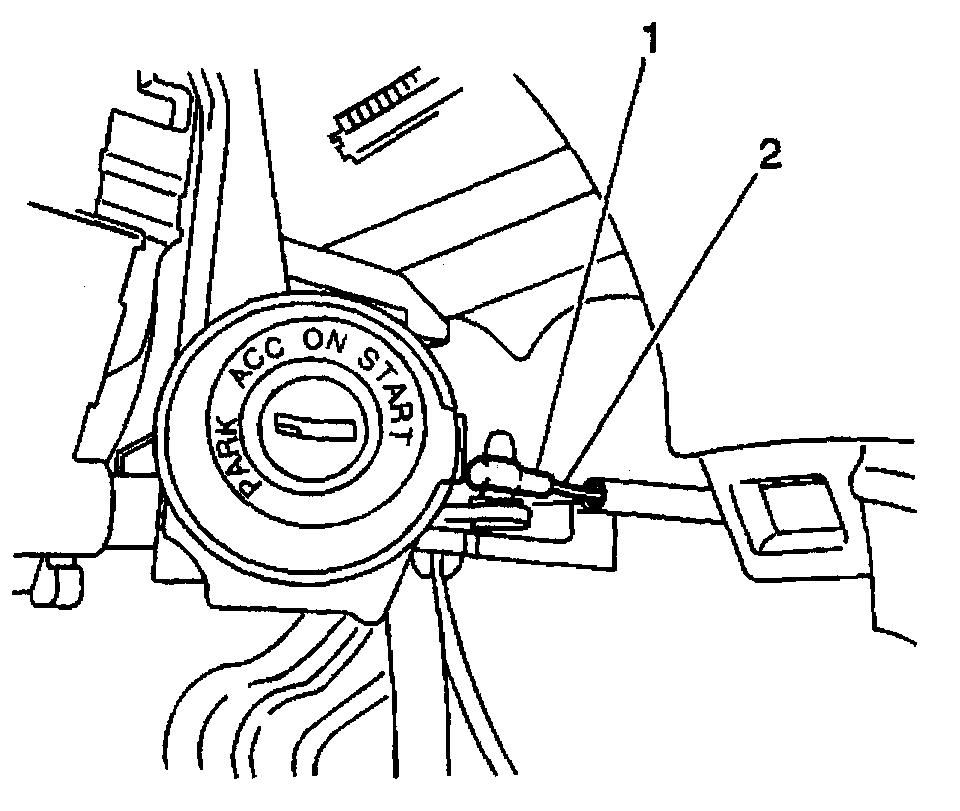 1
2
PARK ACC ON START