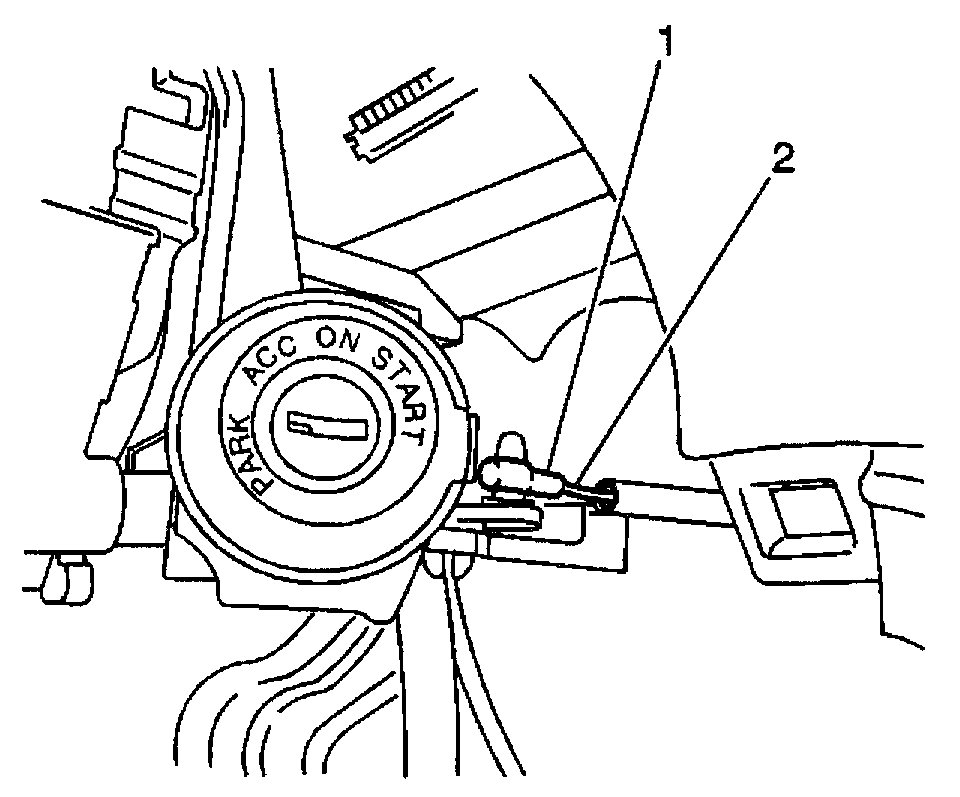 1
2
PARK ACC ON START