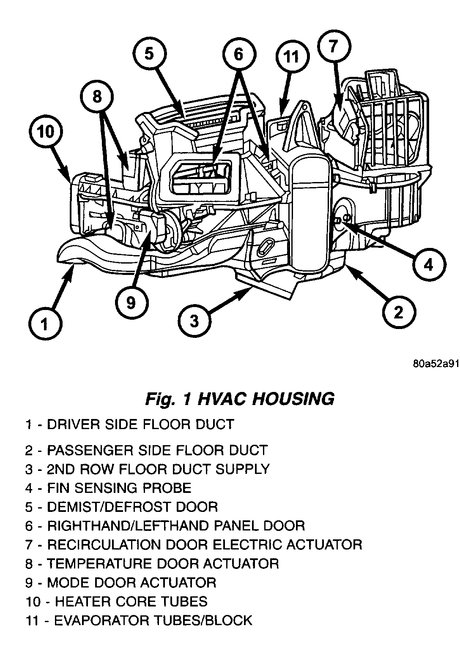 5
6
11
7
8
10
4
9
1
3
2

80a52a91

Fig. 1 HVAC HOUSING

1 - DRIVER SIDE FLOOR DUCT
2 - PASSENGER SIDE FLOOR DUCT
3 - 2ND ROW FLOOR DUCT SUPPLY
4 - FIN SENSING PROBE
5 - DEMIST/DEFROST DOOR
6 - RIGHTHAND/LEFTHAND PANEL DOOR
7 - RECIRCULATION DOOR ELECTRIC ACTUATOR
8 - TEMPERATURE DOOR ACTUATOR
9 - MODE DOOR ACTUATOR
10 - HEATER CORE TUBES
11 - EVAPORATOR TUBES/BLOCK