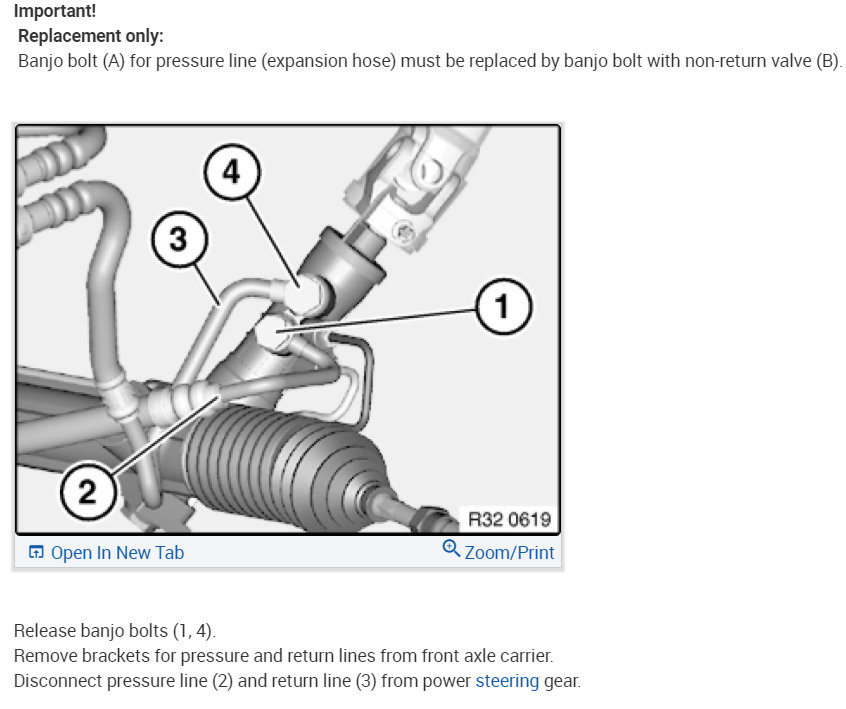 Important!
Replacement only:
Banjo bolt (A) for pressure line (expansion hose) must be replaced by banjo bolt with non-return valve (B).

4
3
1
2
R32 0619
Open In New Tab
Zoom/Print

Release banjo bolts (1, 4).
Remove brackets for pressure and return lines from front axle carrier.
Disconnect pressure line (2) and return line (3) from power steering gear.