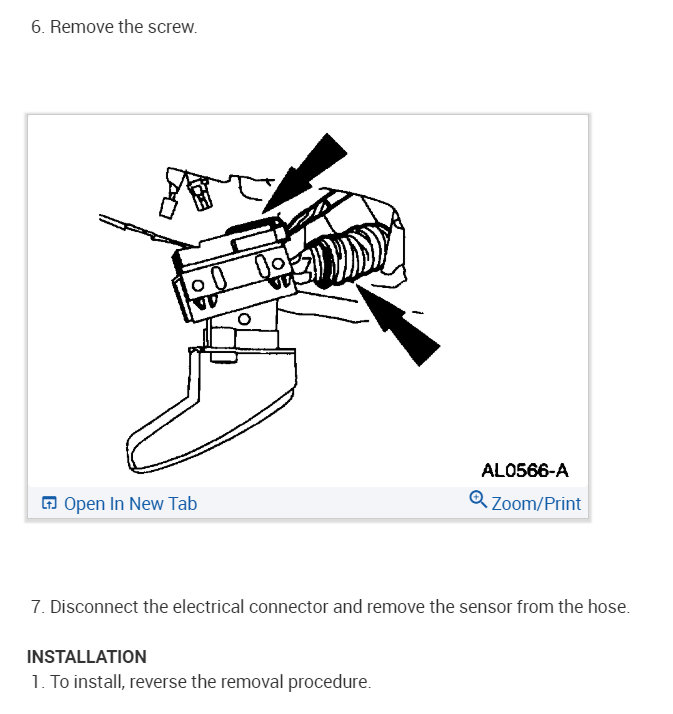 6. Remove the screw.

AL0566-A

Open In New Tab

Zoom/Print

7. Disconnect the electrical connector and remove the sensor from the hose.

INSTALLATION

1. To install, reverse the removal procedure.