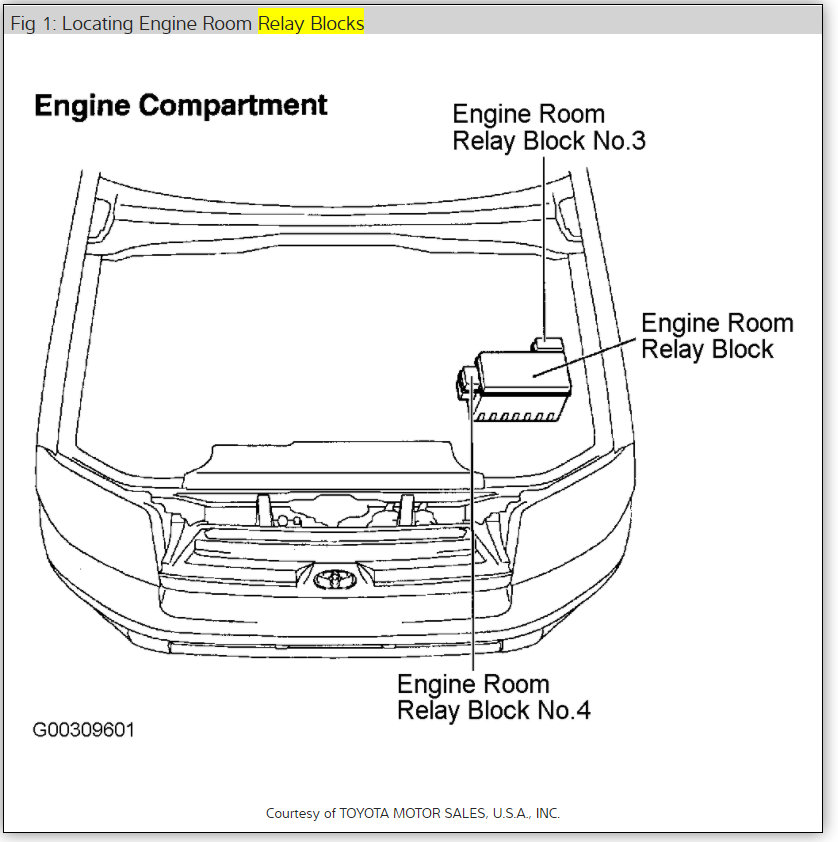 Fig 1: Locating Engine Room Relay Blocks

Engine Compartment

Engine Room Relay Block No.3

Engine Room Relay Block

Engine Room Relay Block No.4

G00309601

Courtesy of TOYOTA MOTOR SALES, U.S.A., INC.