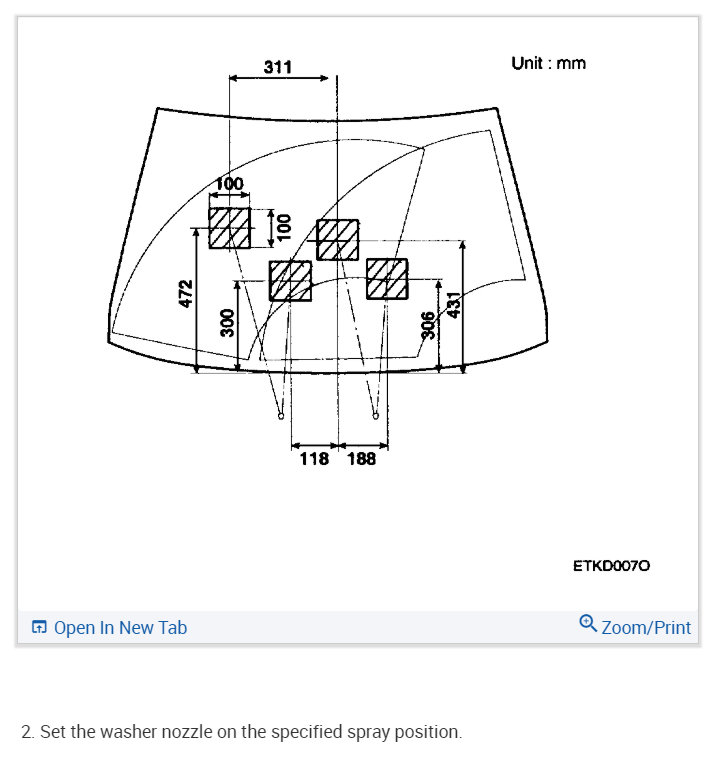 311

Unit : mm

100

100

472

300

306

431

118 188

ETKD007O

Open In New Tab

Zoom/Print

2. Set the washer nozzle on the specified spray position.