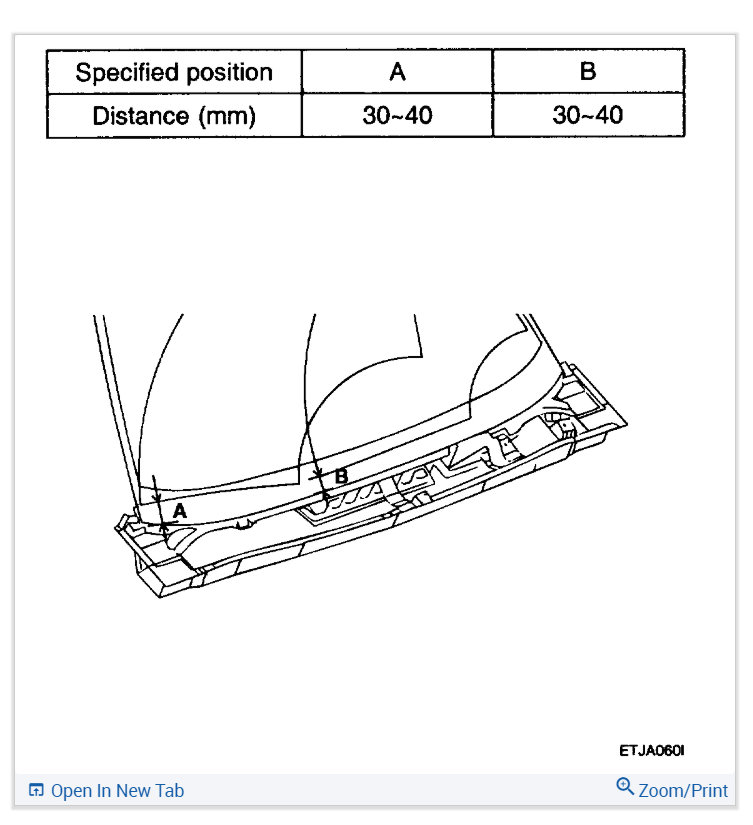 | Specified position | A | B |
|---|---|---|
| Distance (mm) | 30~40 | 30~40 |

B

A

ETJA060I

Open In New Tab

Zoom/Print